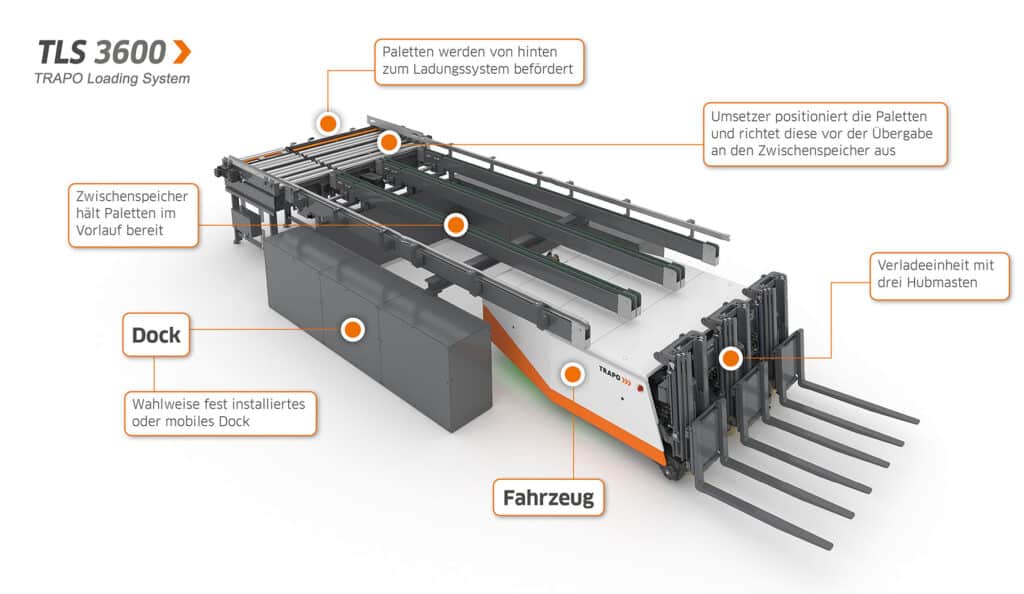 TLS 3600
TRAPO Loading System

Paletten werden von hinten zum Ladungssystem befördert

Umsetzer positioniert die Paletten und richtet diese vor der Übergabe an den Zwischenspeicher aus

Zwischenspeicher hält Paletten im Vorlauf bereit

Verladeeinheit mit drei Hubmasten

Dock

Wahlweise fest installiertes oder mobiles Dock

TRAPO

Fahrzeug